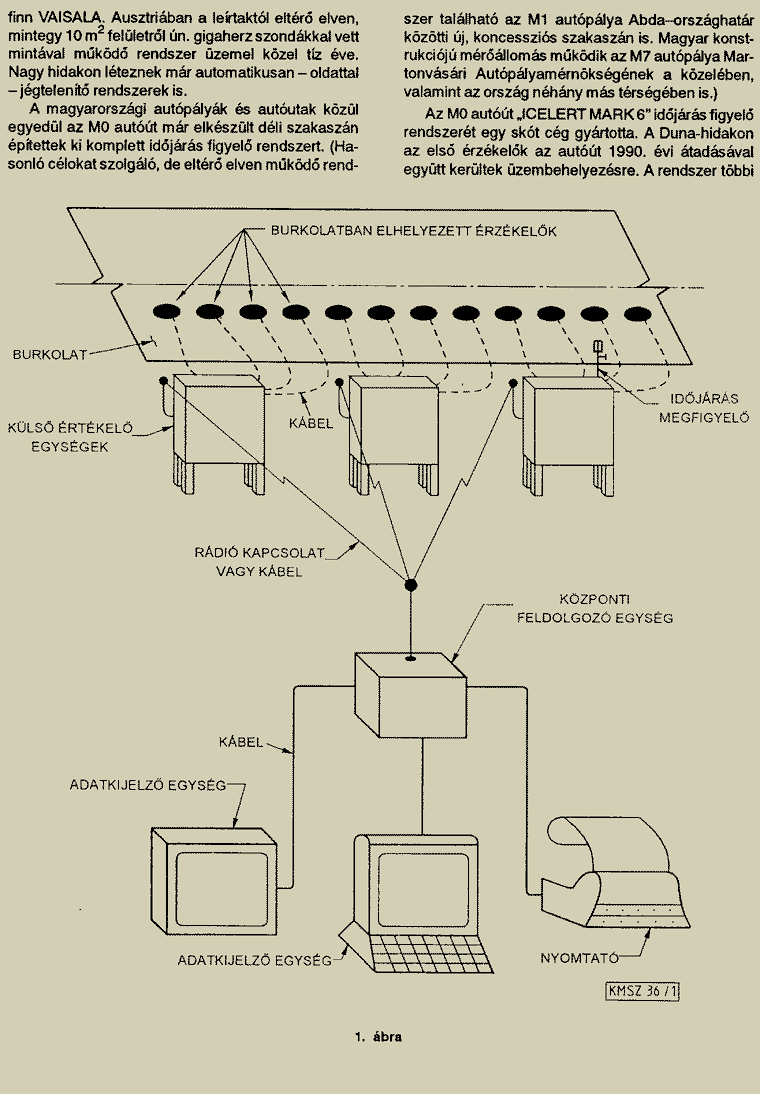 finn VAISALA. Ausztriában a leírtaktól eltérő elven, mintegy 10 $m^2$ felületről ún. gigaherz szondákkal vett mintával működő rendszer üzemel közel tíz éve. Nagy hidakon léteznek már automatikusan – oldattal – jégtelenítő rendszerek is.

A magyarországi autópályák és autóutak közül egyedül az M0 autóút már elkészült déli szakaszán építettek ki komplett időjárás figyelő rendszert. (Hasonló célokat szolgáló, de eltérő elven működő rendszer található az M1 autópálya Abda–országhatár közötti új, koncessziós szakaszán is. Magyar konstrukciójú mérőállomás működik az M7 autópálya Martonvásári Autópályamérnökségének a közelében, valamint az ország néhány más térségében is.)

Az M0 autóút „ICELERT MARK 6" időjárás figyelő rendszerét egy skót cég gyártotta. A Duna-hidakon az első érzékelők az autóút 1990. évi átadásával együtt kerültek üzembehelyezésre. A rendszer többi

BURKOLATBAN ELHELYEZETT ÉRZÉKELŐK

BURKOLAT

KÜLSŐ ÉRTÉKELŐ EGYSÉGEK

KÁBEL

IDŐJÁRÁS MEGFIGYELŐ

RÁDIÓ KAPCSOLAT VAGY KÁBEL

KÖZPONTI FELDOLGOZÓ EGYSÉG

KÁBEL

ADATKIJELZŐ EGYSÉG

ADATKIJELZŐ EGYSÉG

NYOMTATÓ

KMSZ 36 / 1

1. ábra